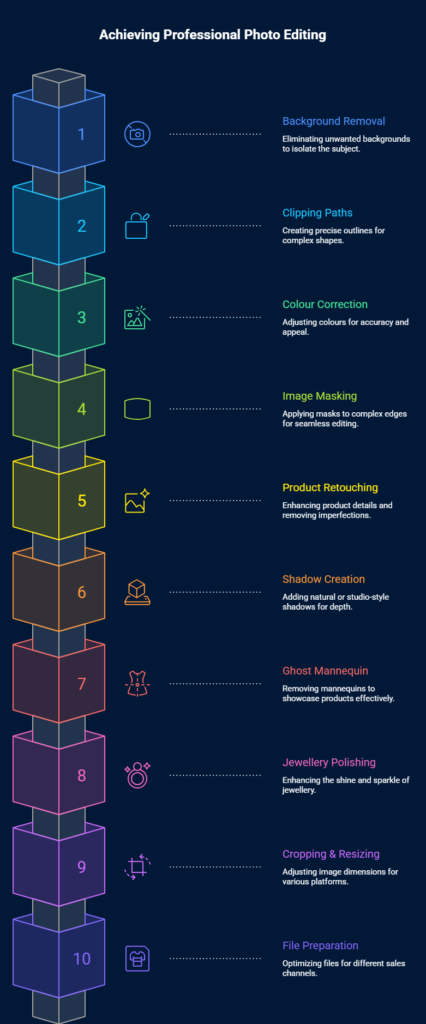 Achieving Professional Photo Editing

1

Background Removal
Eliminating unwanted backgrounds to isolate the subject.

2

Clipping Paths
Creating precise outlines for complex shapes.

3

Colour Correction
Adjusting colours for accuracy and appeal.

4

Image Masking
Applying masks to complex edges for seamless editing.

5

Product Retouching
Enhancing product details and removing imperfections.

6

Shadow Creation
Adding natural or studio-style shadows for depth.

7

Ghost Mannequin
Removing mannequins to showcase products effectively.

8

Jewellery Polishing
Enhancing the shine and sparkle of jewellery.

9

Cropping & Resizing
Adjusting image dimensions for various platforms.

10

File Preparation
Optimizing files for different sales channels.